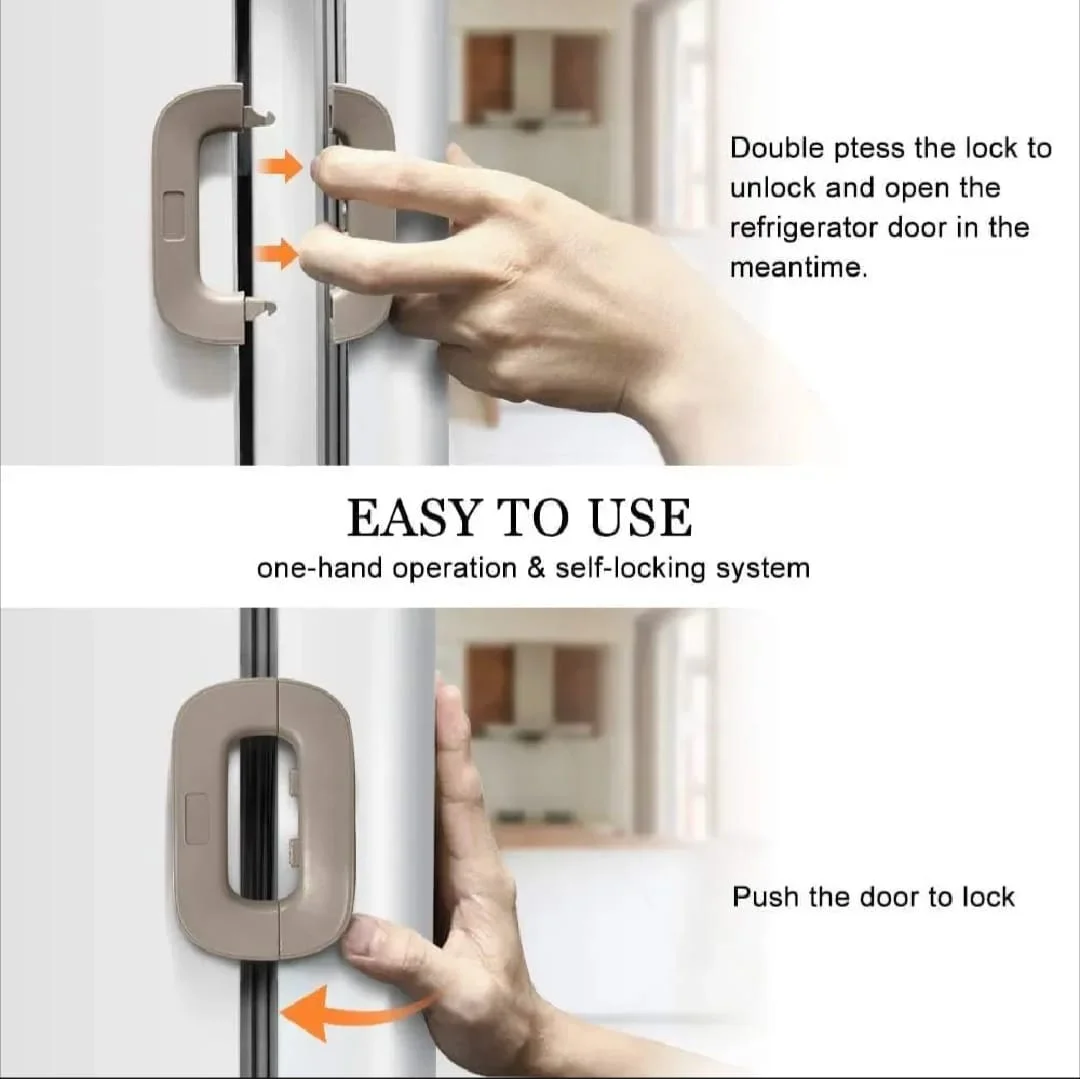 Double ptess the lock to unlock and open the refrigerator door in the meantime.

EASY TO USE

one-hand operation & self-locking system

Push the door to lock