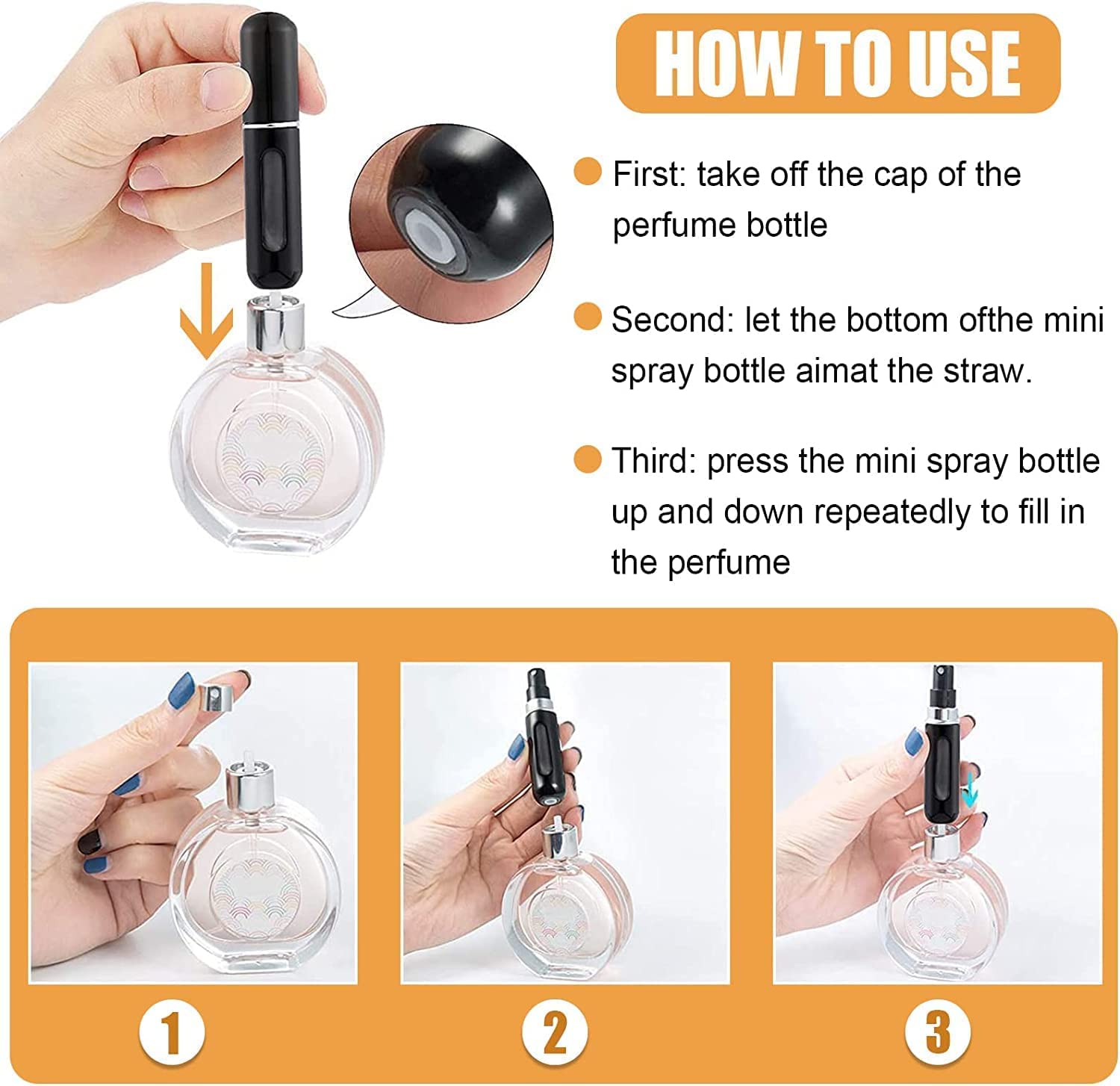 HOW TO USE

First: take off the cap of the perfume bottle

Second: let the bottom ofthe mini spray bottle aimat the straw.

Third: press the mini spray bottle up and down repeatedly to fill in the perfume

1

2

3